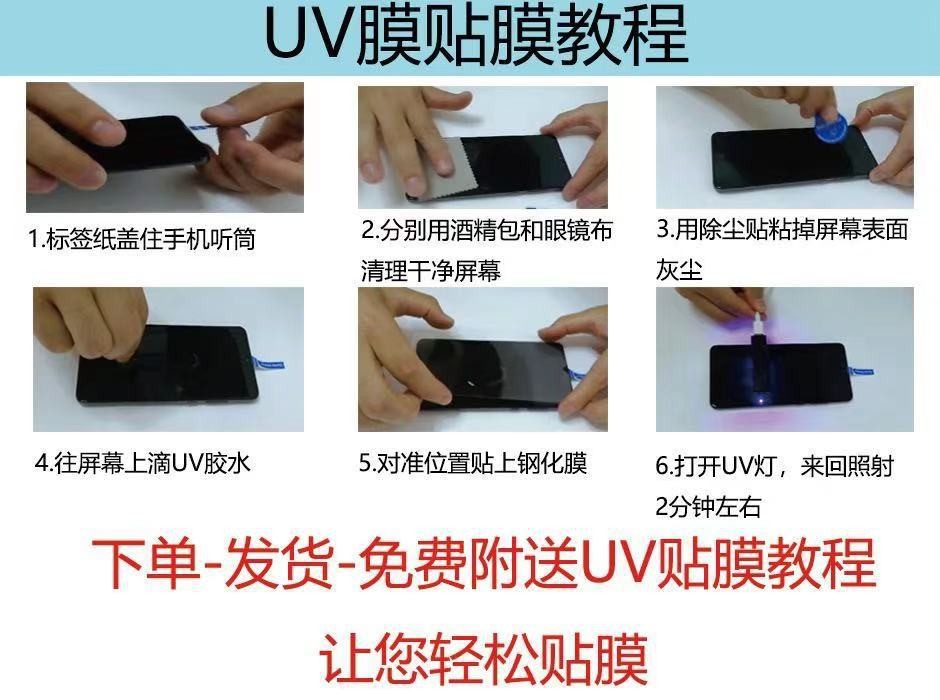 UV膜贴膜教程

1.标签纸盖住手机听筒

2.分别用酒精包和眼镜布清理干净屏幕

3.用除尘贴粘掉屏幕表面灰尘

4.往屏幕上滴UV胶水

5.对准位置贴上钢化膜

6.打开UV灯，来回照射2分钟左右

下单-发货-免费附送UV贴膜教程

让您轻松贴膜